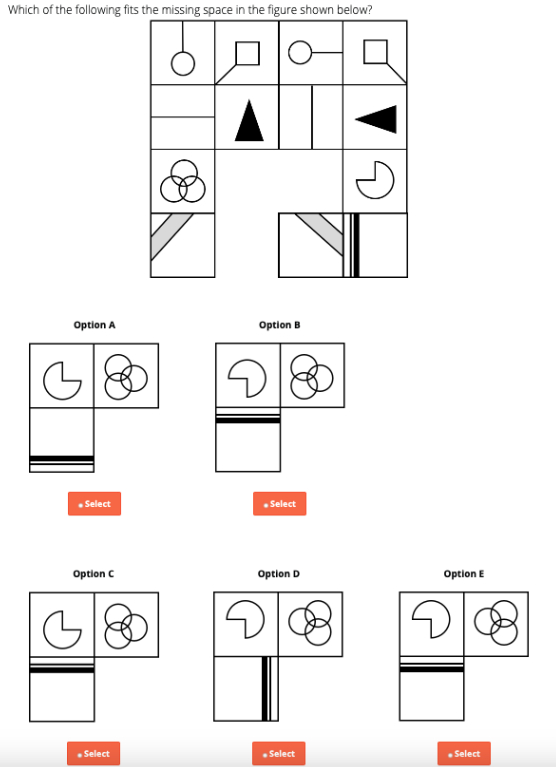 Which of the following fits the missing space in the figure shown below?

Option A

Select

Option B

Select

Option C

Select

Option D

Select

Option E

Select